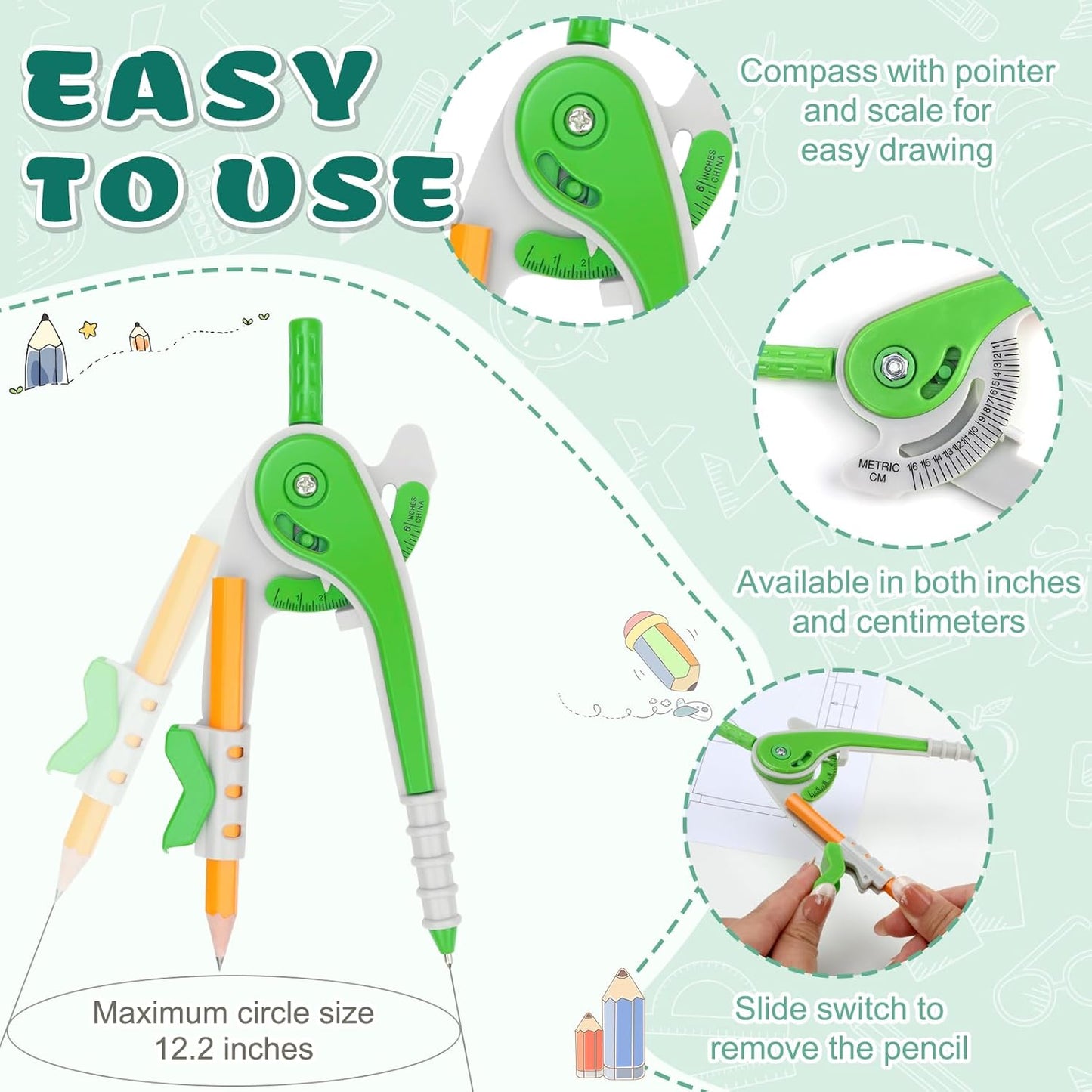 EASY TO USE

Compass with pointer and scale for easy drawing

6 INCHES CHINA

1 2

METRIC CM

16 15 14 13 12 11 10 9 8 7 6 5 4 3 2 1

Available in both inches and centimeters

6 INCHES CHINA

1 2

Maximum circle size 12.2 inches

Slide switch to remove the pencil