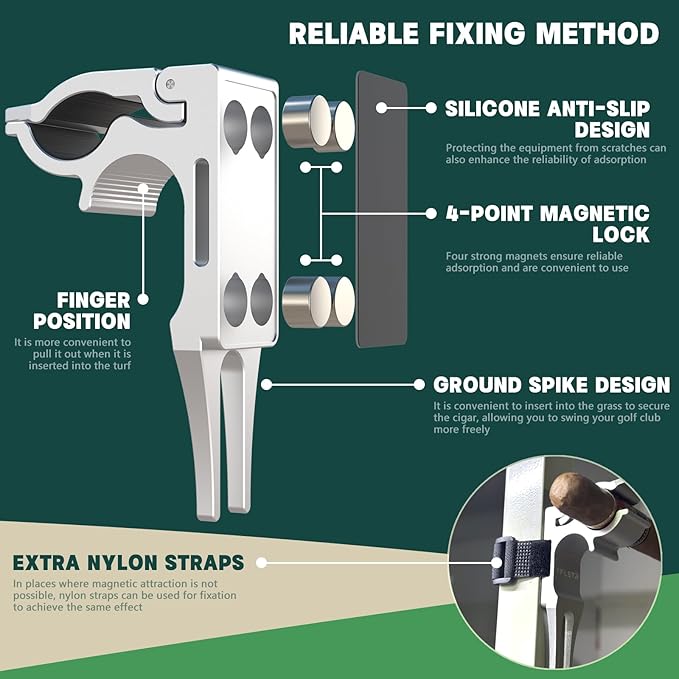 RELIABLE FIXING METHOD

SILICONE ANTI-SLIP DESIGN
Protecting the equipment from scratches can also enhance the reliability of adsorption

4-POINT MAGNETIC LOCK
Four strong magnets ensure reliable adsorption and are convenient to use

FINGER POSITION
It is more convenient to pull it out when it is inserted into the turf

GROUND SPIKE DESIGN
It is convenient to insert into the grass to secure the cigar, allowing you to swing your golf club more freely

EXTRA NYLON STRAPS
In places where magnetic attraction is not possible, nylon straps can be used for fixation to achieve the same effect