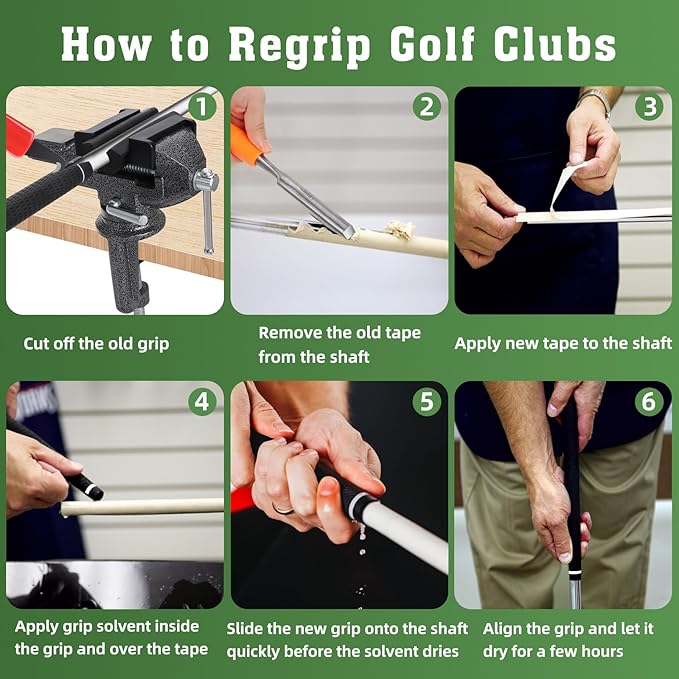 How to Regrip Golf Clubs

1

Cut off the old grip

2

Remove the old tape from the shaft

3

Apply new tape to the shaft

4

Apply grip solvent inside the grip and over the tape

5

Slide the new grip onto the shaft quickly before the solvent dries

6

Align the grip and let it dry for a few hours