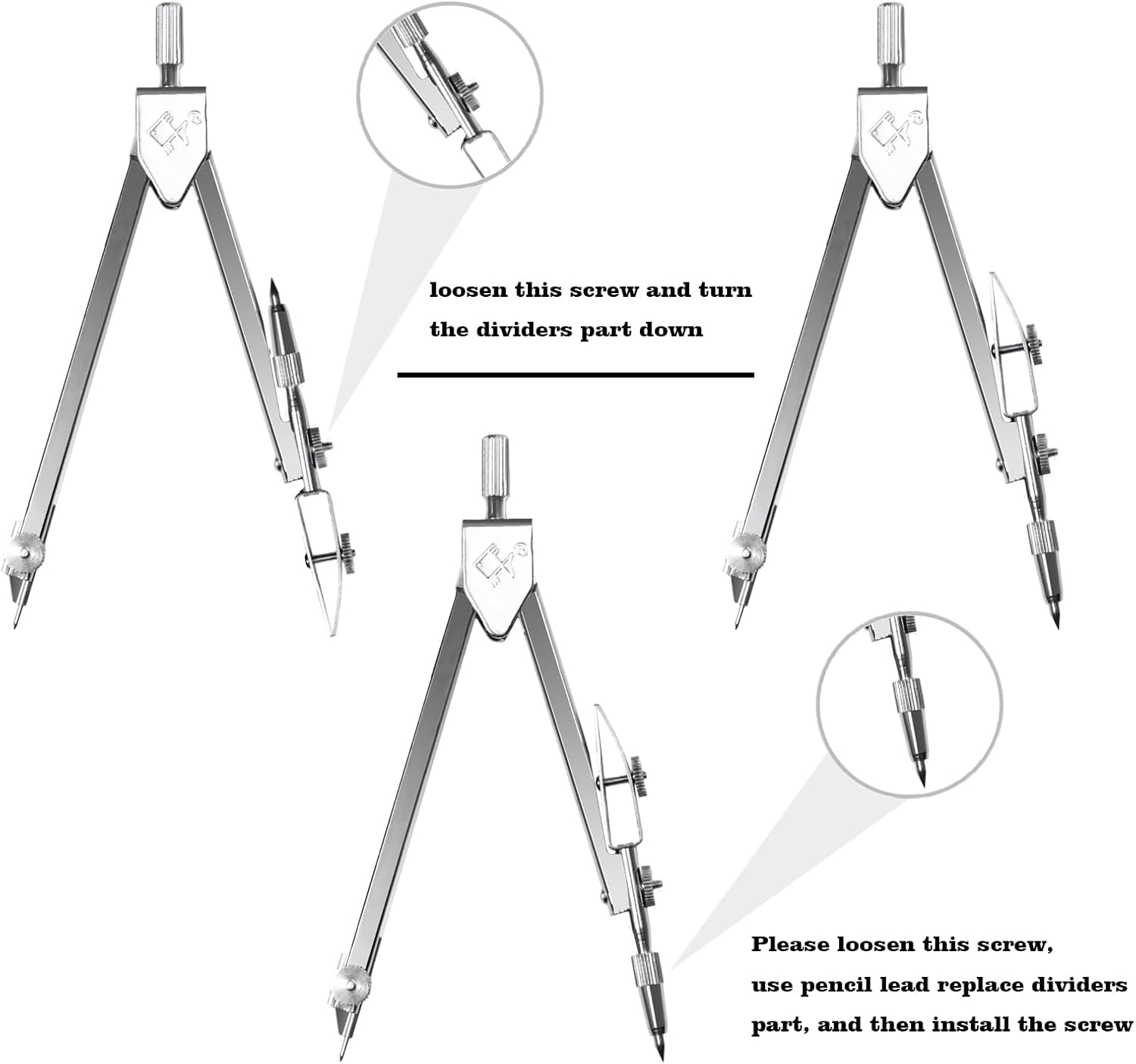 loosen this screw and turn the dividers part down

Please loosen this screw, use pencil lead replace dividers part, and then install the screw